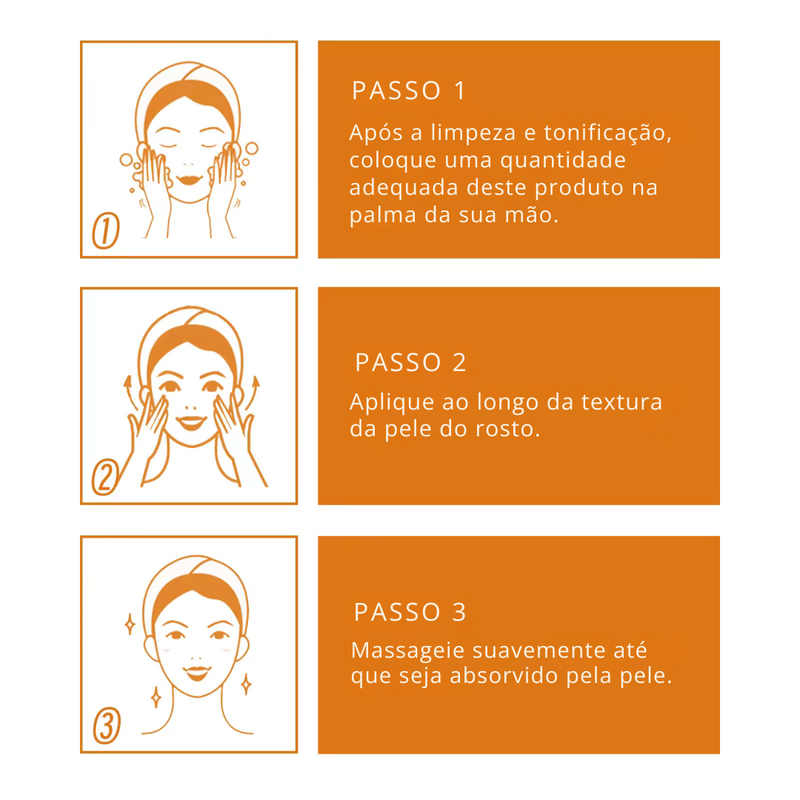 1

PASSO 1

Após a limpeza e tonificação, coloque uma quantidade adequada deste produto na palma da sua mão.

2

PASSO 2

Aplique ao longo da textura da pele do rosto.

3

PASSO 3

Massageie suavemente até que seja absorvido pela pele.